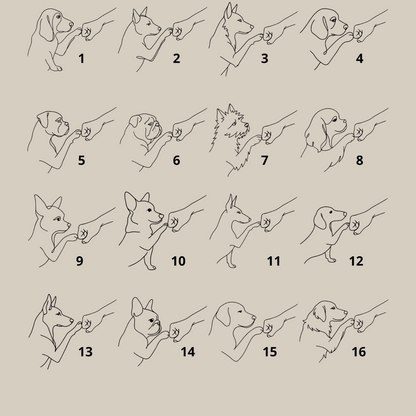 1 2 3 4

5 6 7 8

9 10 11 12

13 14 15 16