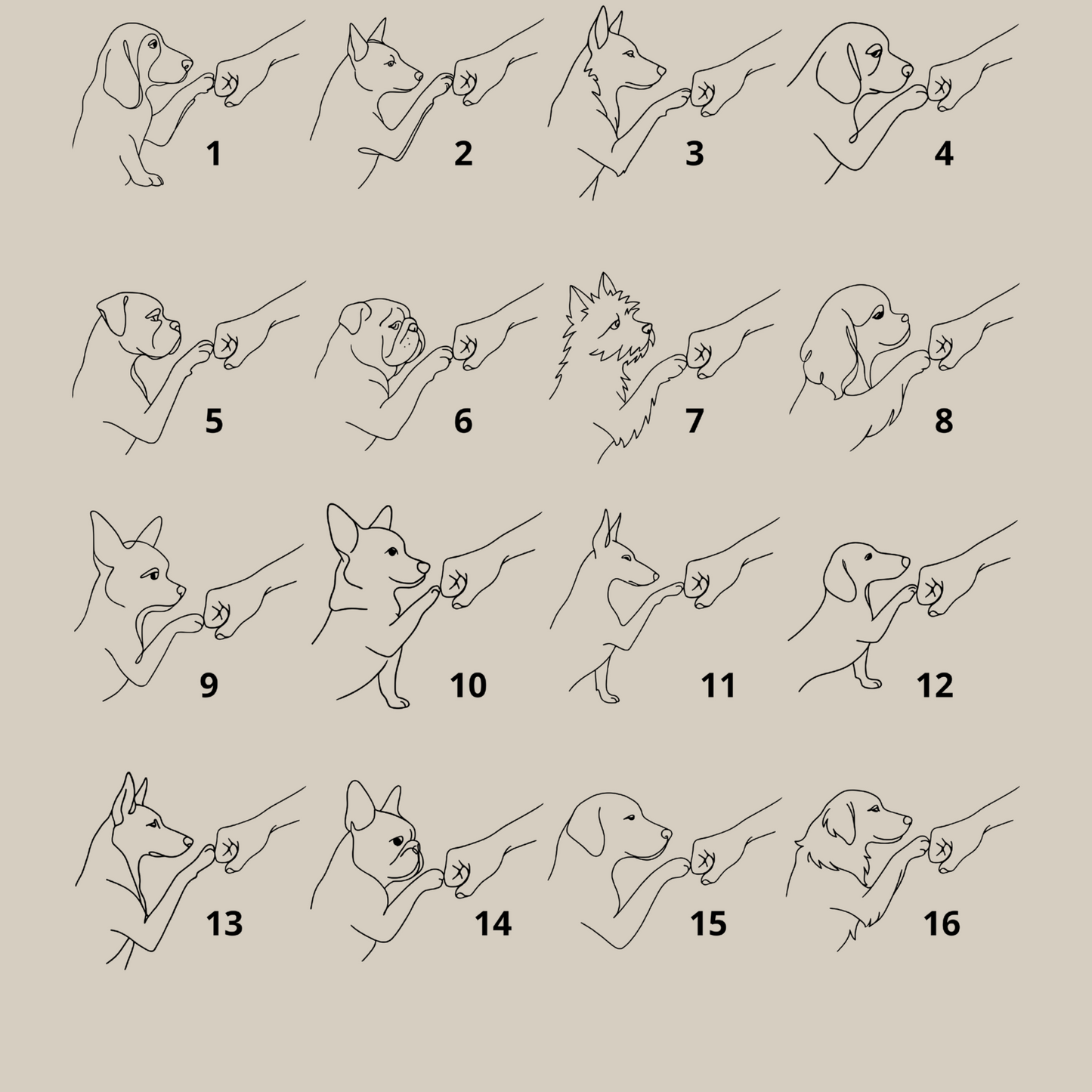 1 2 3 4

5 6 7 8

9 10 11 12

13 14 15 16